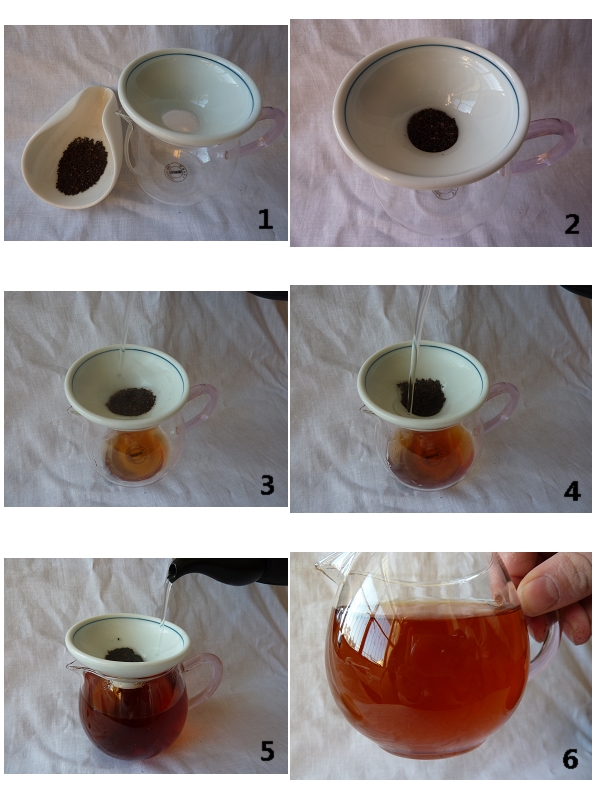 1
2
3
4
5
6